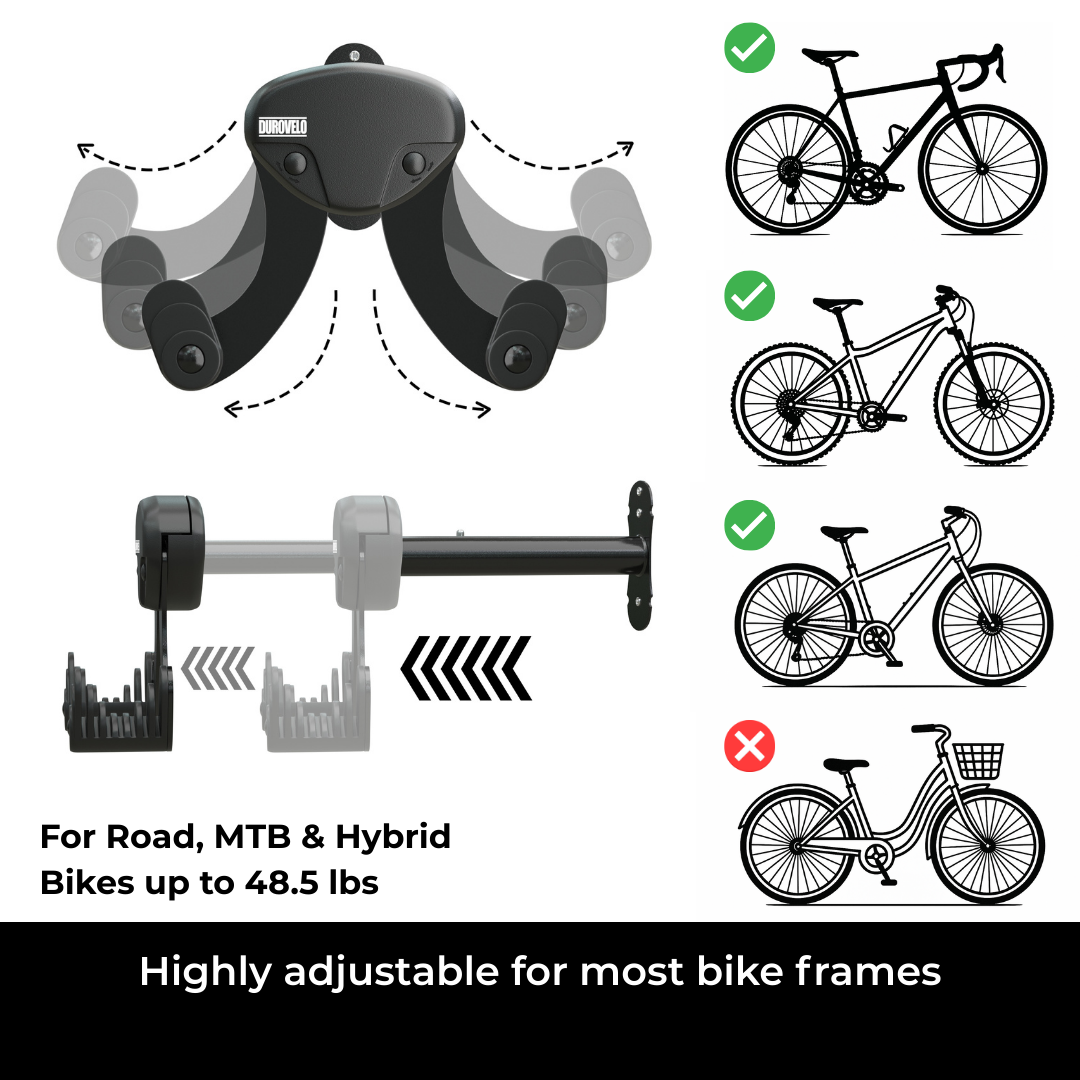 DUROVELO

For Road, MTB & Hybrid Bikes up to 48.5 lbs

Highly adjustable for most bike frames